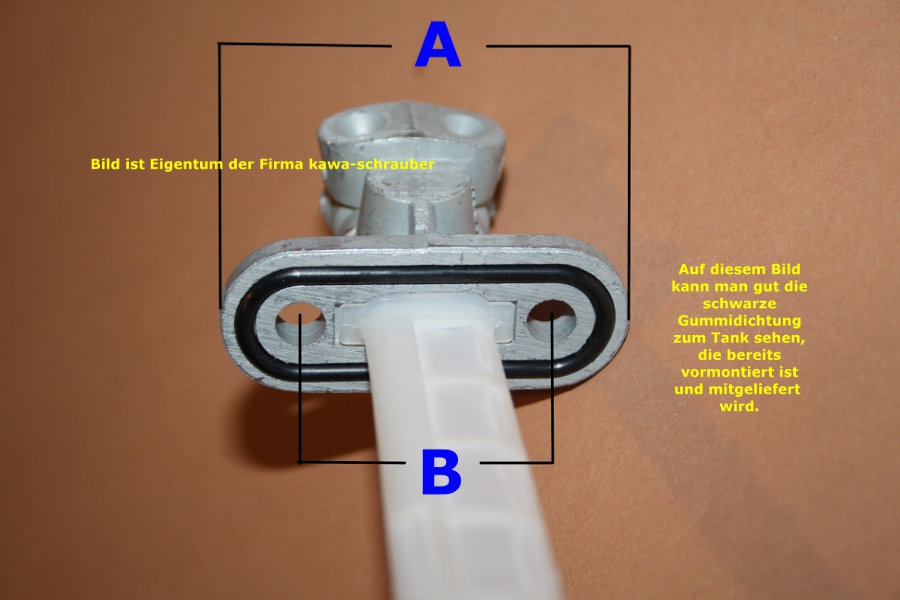 A

Bild ist Eigentum der Firma kawa-schrauber

Auf diesem Bild kann man gut die schwarze Gummidichtung zum Tank sehen, die bereits vormontiert ist und mitgeliefert wird.

B