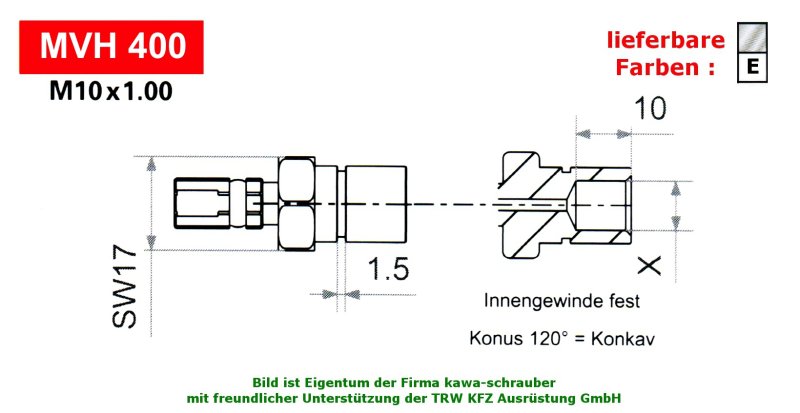 MVH 400
M10 x 1.00

lieferbare Farben :
E

10

SW17

1.5

X

Innengewinde fest

Konus 120° = Konkav

Bild ist Eigentum der Firma kawa-schrauber
mit freundlicher Unterstützung der TRW KFZ Ausrüstung GmbH