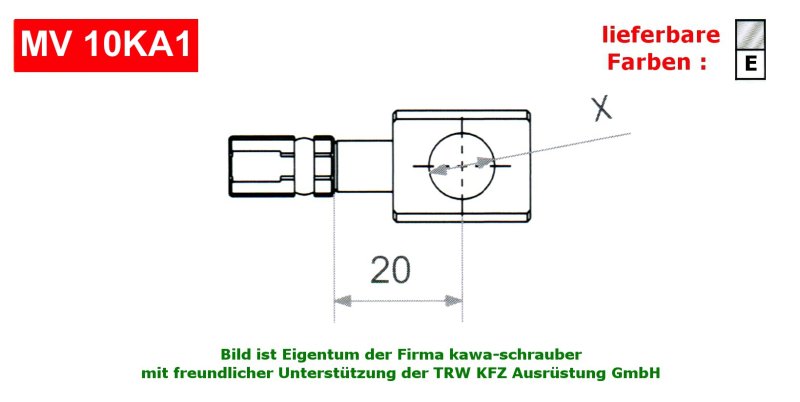 MV 10KA1

lieferbare Farben :

E

X

20

Bild ist Eigentum der Firma kawa-schrauber
mit freundlicher Unterstützung der TRW KFZ Ausrüstung GmbH